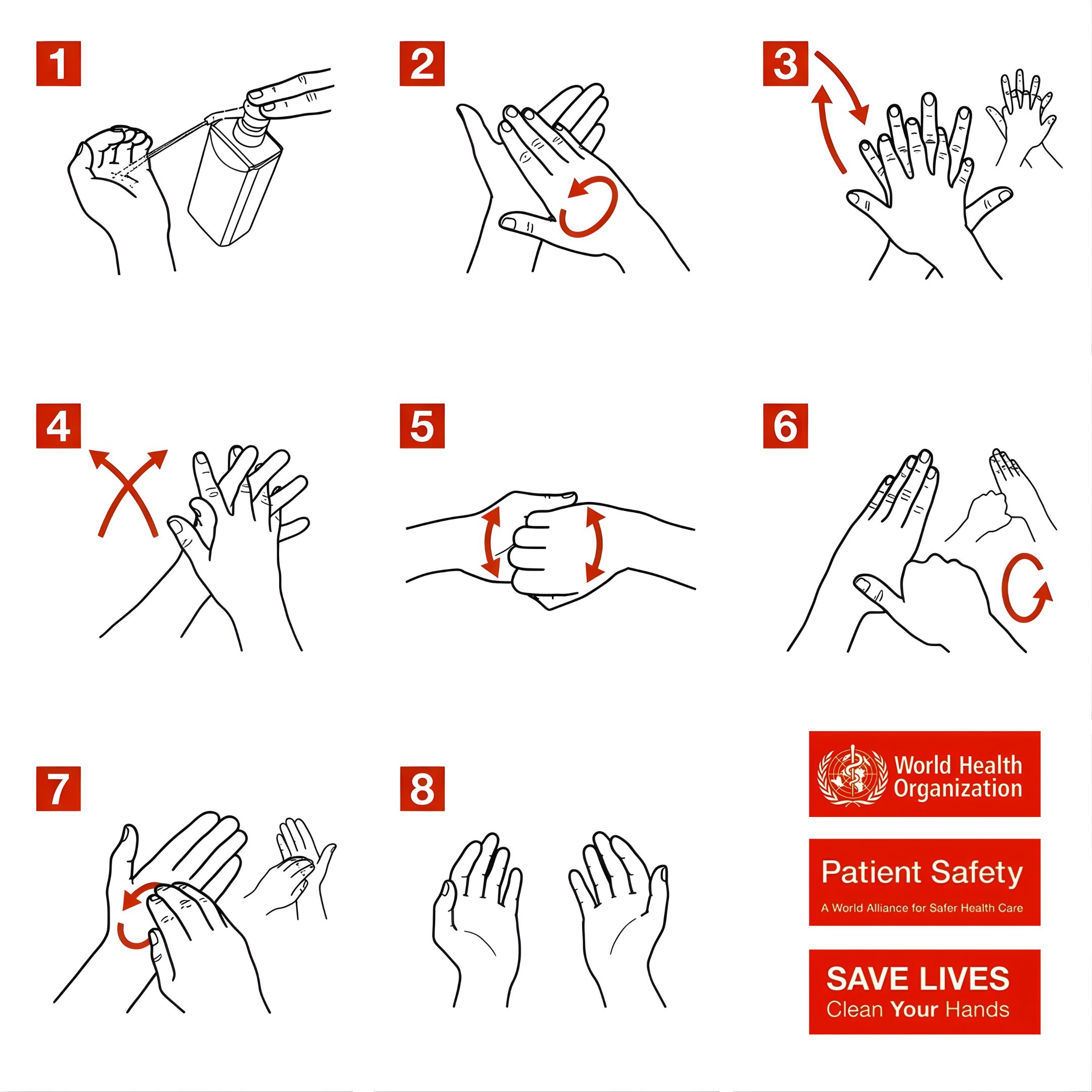 1

2

3

4

5

6

7

8

World Health Organization

Patient Safety

A World Alliance for Safer Health Care

SAVE LIVES
Clean Your Hands